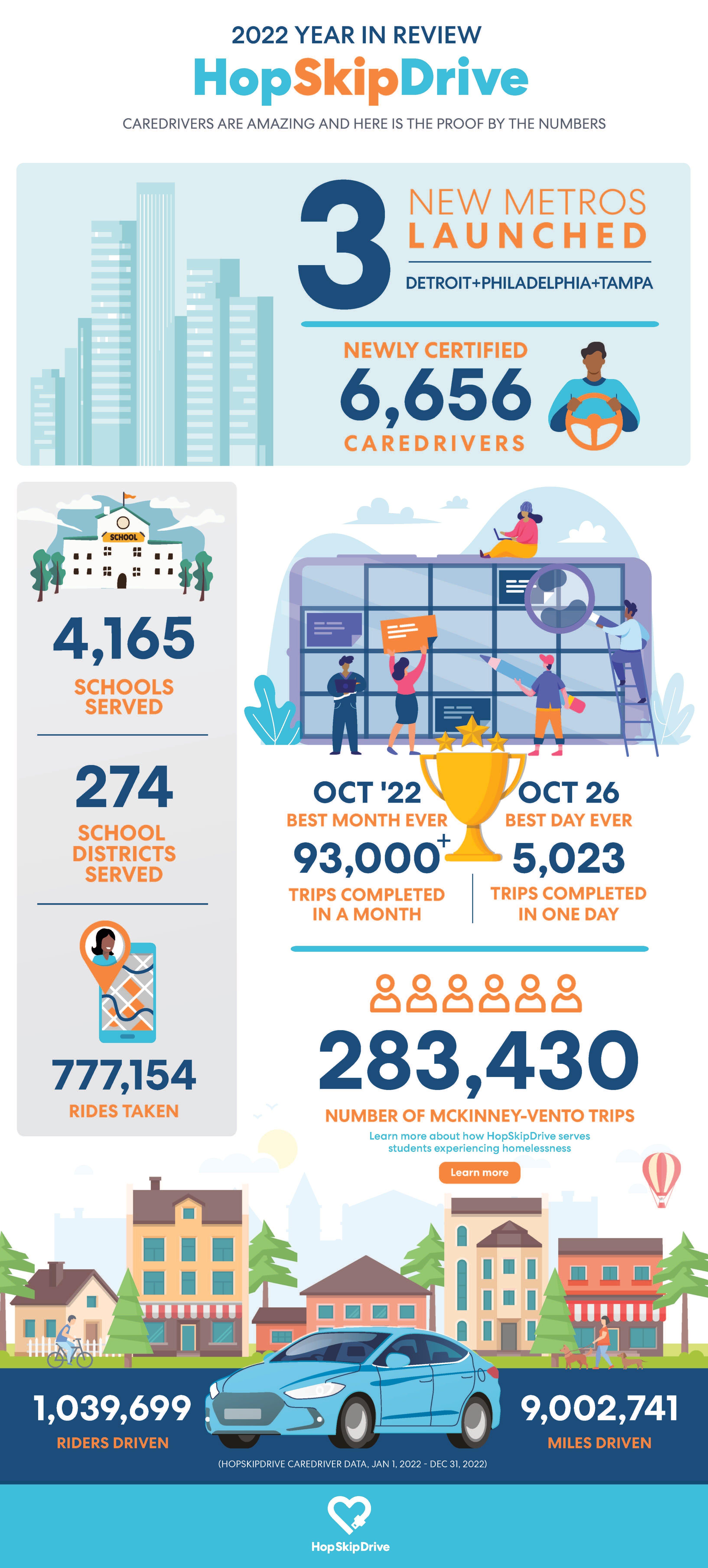 2022 YEAR IN REVIEW

HopSkipDrive

CAREDRIVERS ARE AMAZING AND HERE IS THE PROOF BY THE NUMBERS

3 NEW METROS LAUNCHED

DETROIT+PHILADELPHIA+TAMPA

NEWLY CERTIFIED
6,656
CAREDRIVERS

SCHOOL

4,165
SCHOOLS SERVED

274
SCHOOL DISTRICTS SERVED

777,154
RIDES TAKEN

OCT '22
BEST MONTH EVER
93,000+
TRIPS COMPLETED IN A MONTH

OCT 26
BEST DAY EVER
5,023
TRIPS COMPLETED IN ONE DAY

283,430
NUMBER OF MCKINNEY-VENTO TRIPS
Learn more about how HopSkipDrive serves students experiencing homelessness

Learn more

1,039,699
RIDERS DRIVEN

9,002,741
MILES DRIVEN

(HOPSKIPDRIVE CAREDRIVER DATA, JAN 1, 2022 - DEC 31, 2022)

HopSkipDrive